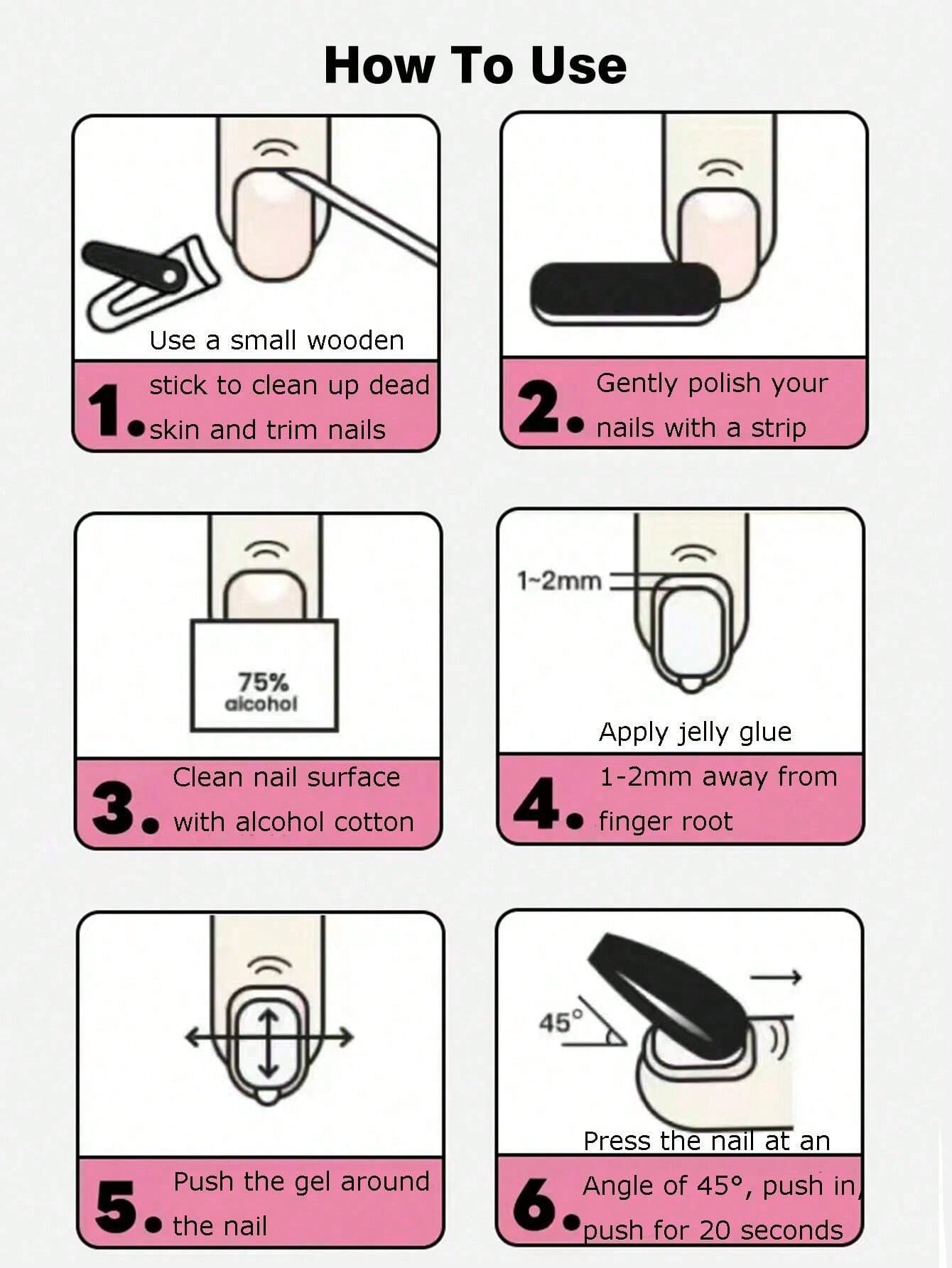 How To Use

1. Use a small wooden stick to clean up dead skin and trim nails

2. Gently polish your nails with a strip

75% alcohol

3. Clean nail surface with alcohol cotton

1~2mm

4. Apply jelly glue 1-2mm away from finger root

5. Push the gel around the nail

45°

6. Press the nail at an Angle of 45°, push in, push for 20 seconds