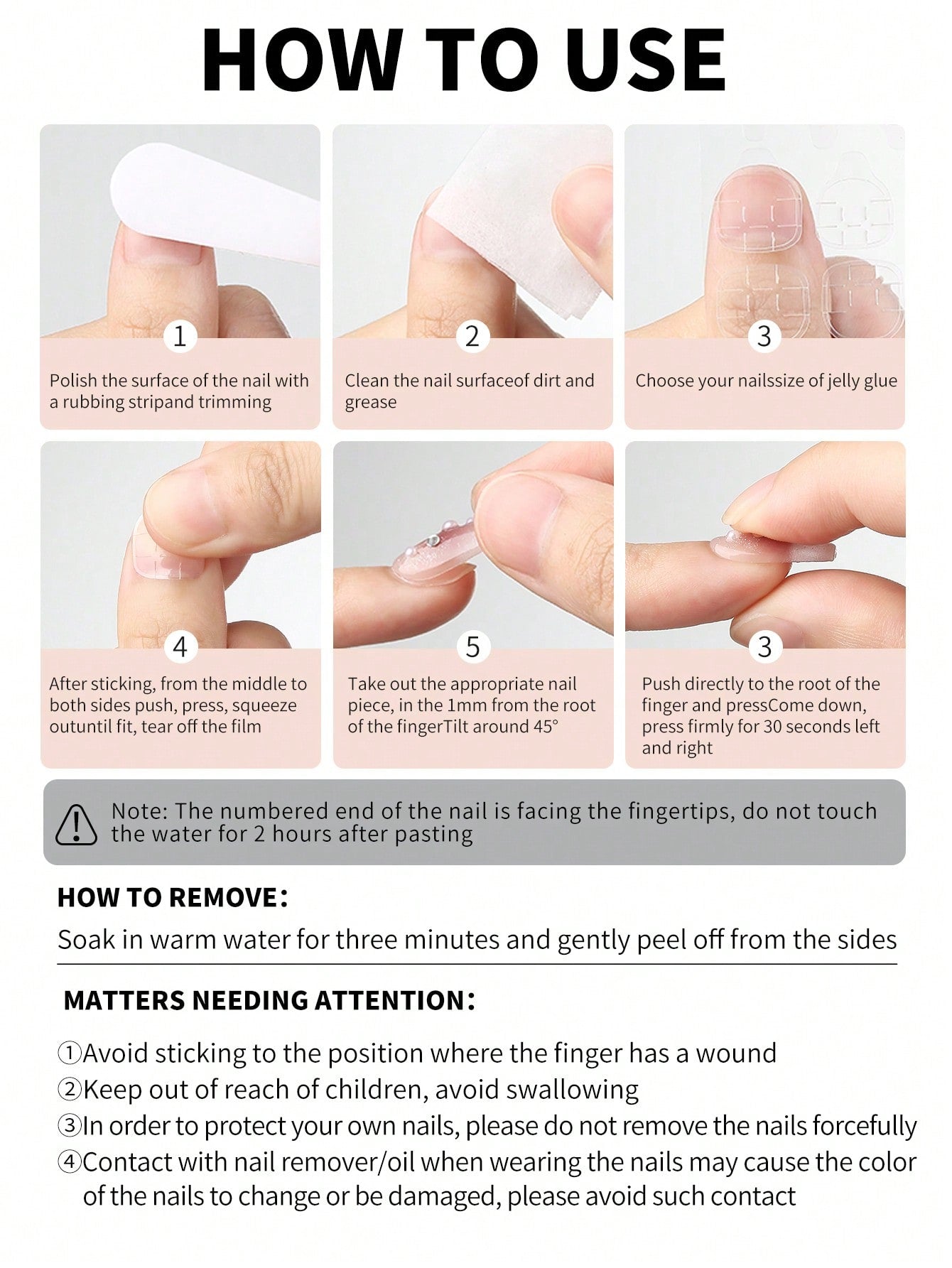 HOW TO USE

1

Polish the surface of the nail with a rubbing stripand trimming

2

Clean the nail surfaceof dirt and grease

3

Choose your nailssize of jelly glue

4

After sticking, from the middle to both sides push, press, squeeze outuntil fit, tear off the film

5

Take out the appropriate nail piece, in the 1mm from the root of the fingerTilt around 45°

3

Push directly to the root of the finger and pressCome down, press firmly for 30 seconds left and right

Note: The numbered end of the nail is facing the fingertips, do not touch the water for 2 hours after pasting

HOW TO REMOVE:

Soak in warm water for three minutes and gently peel off from the sides

MATTERS NEEDING ATTENTION:

①Avoid sticking to the position where the finger has a wound
②Keep out of reach of children, avoid swallowing
③In order to protect your own nails, please do not remove the nails forcefully
④Contact with nail remover/oil when wearing the nails may cause the color of the nails to change or be damaged, please avoid such contact